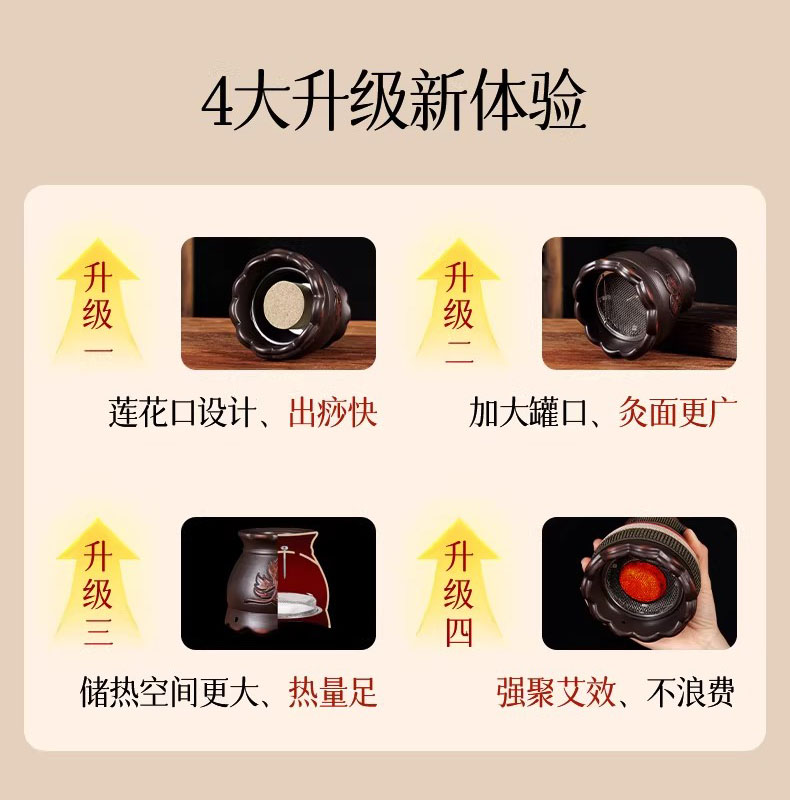 4大升级新体验

升级一

莲花口设计、出痧快

升级二

加大罐口、灸面更广

升级三

储热空间更大、热量足

升级四

强聚艾效、不浪费